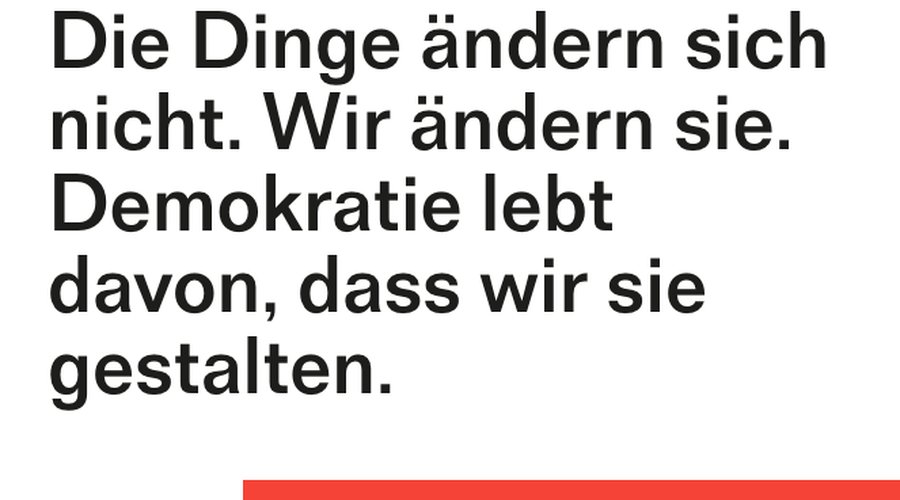 Die Dinge ändern sich nicht. Wir ändern sie. Demokratie lebt davon, dass wir sie gestalten.